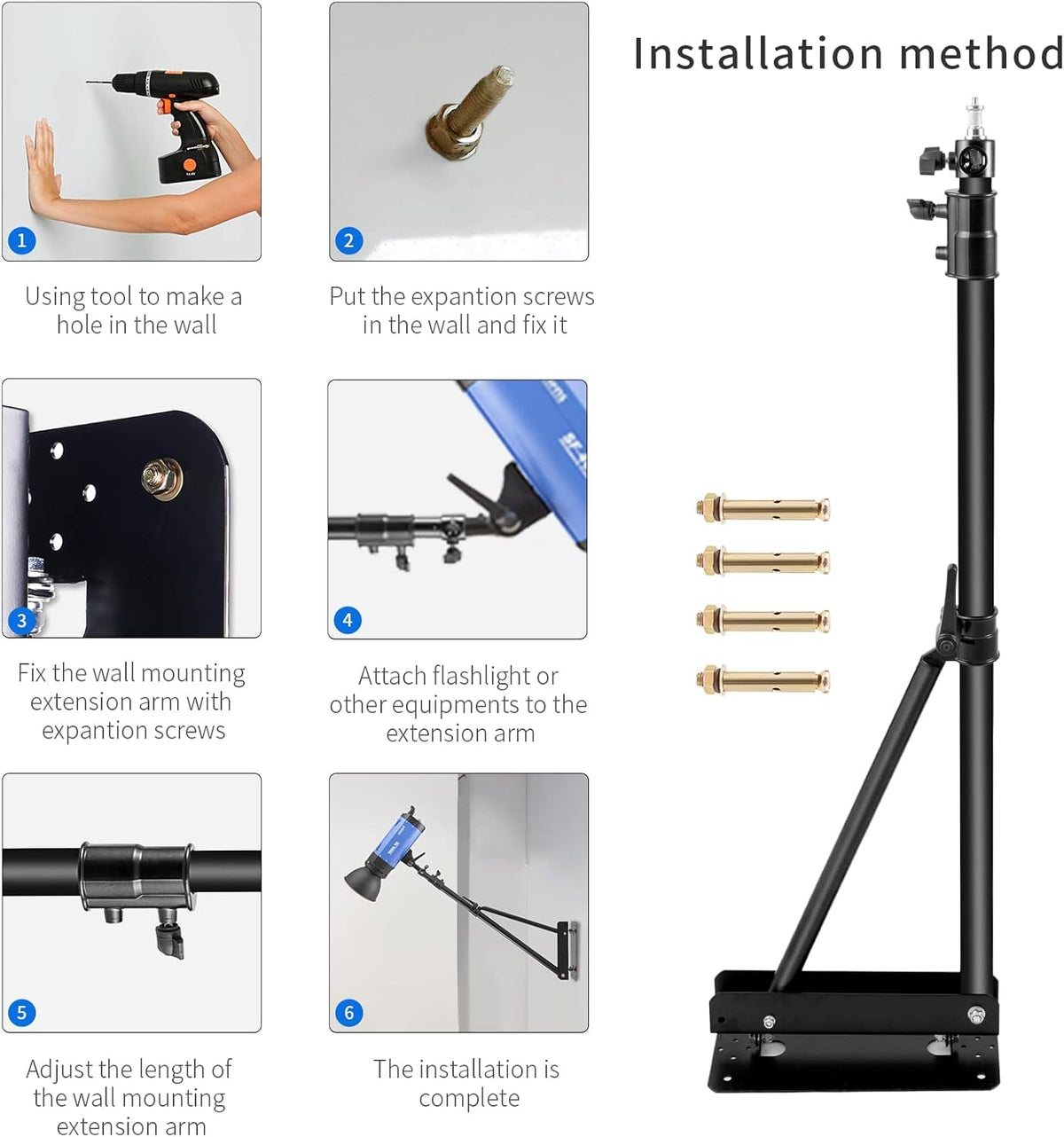 Installation method

1

Using tool to make a hole in the wall

2

Put the expantion screws in the wall and fix it

3

Fix the wall mounting extension arm with expantion screws

4

Attach flashlight or other equipments to the extension arm

5

Adjust the length of the wall mounting extension arm

6

The installation is complete