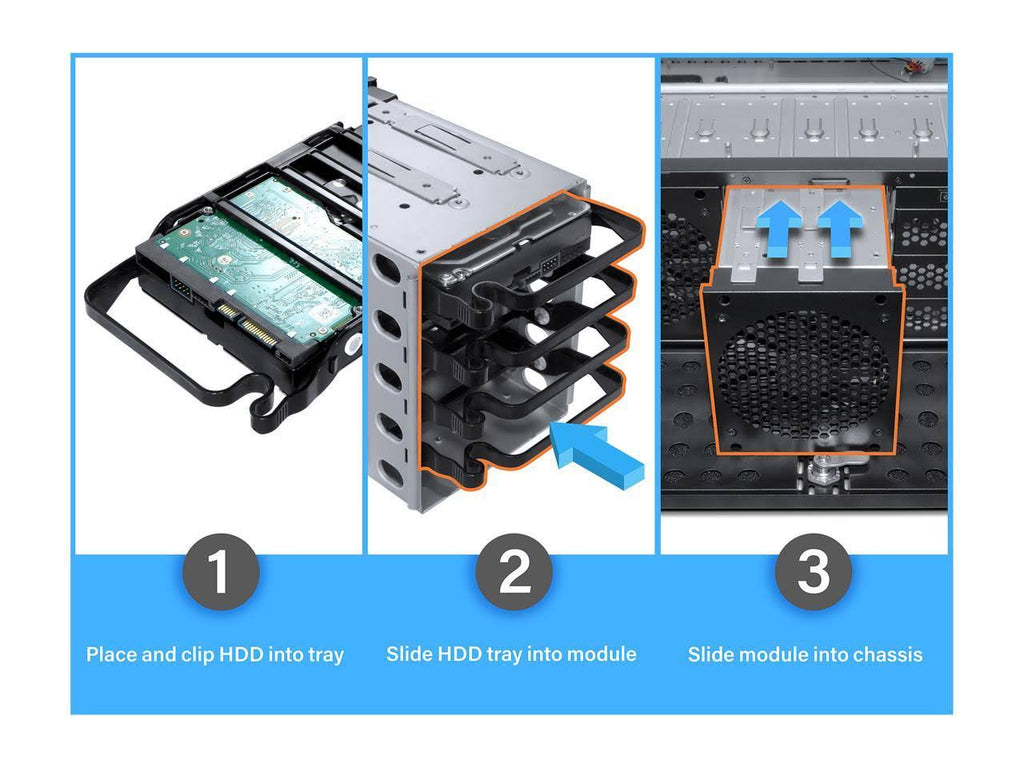 1

Place and clip HDD into tray

2

Slide HDD tray into module

3

Slide module into chassis